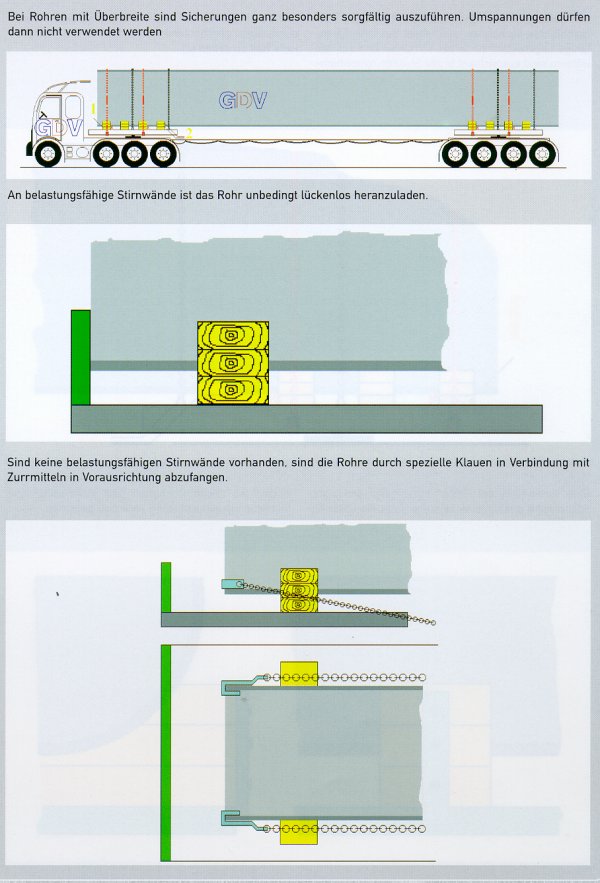 Bei Rohren mit Überbreite sind Sicherungen ganz besonders sorgfältig auszuführen. Umspannungen dürfen dann nicht verwendet werden

GDV

GDV

1

2

An belastungsfähige Stirnwände ist das Rohr unbedingt lückenlos heranzuladen.

Sind keine belastungsfähigen Stirnwände vorhanden, sind die Rohre durch spezielle Klauen in Verbindung mit Zurrmitteln in Vorausrichtung abzufangen.