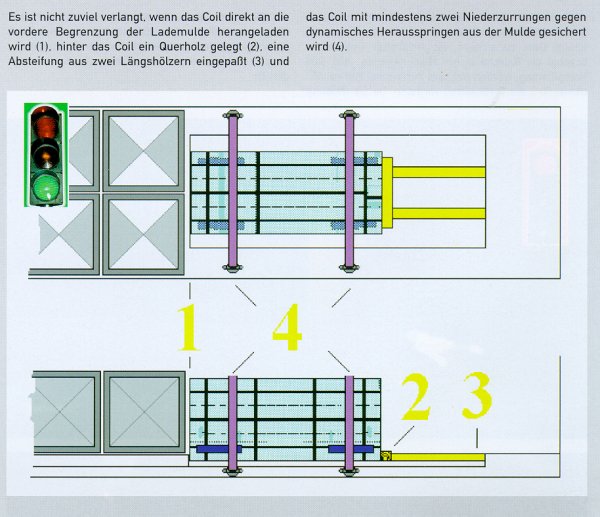 Es ist nicht zuviel verlangt, wenn das Coil direkt an die vordere Begrenzung der Lademulde herangeladen wird (1), hinter das Coil ein Querholz gelegt (2), eine Absteifung aus zwei Längshölzern eingepaßt (3) und das Coil mit mindestens zwei Niederzurrungen gegen dynamisches Herausspringen aus der Mulde gesichert wird (4).

1

4

2

3