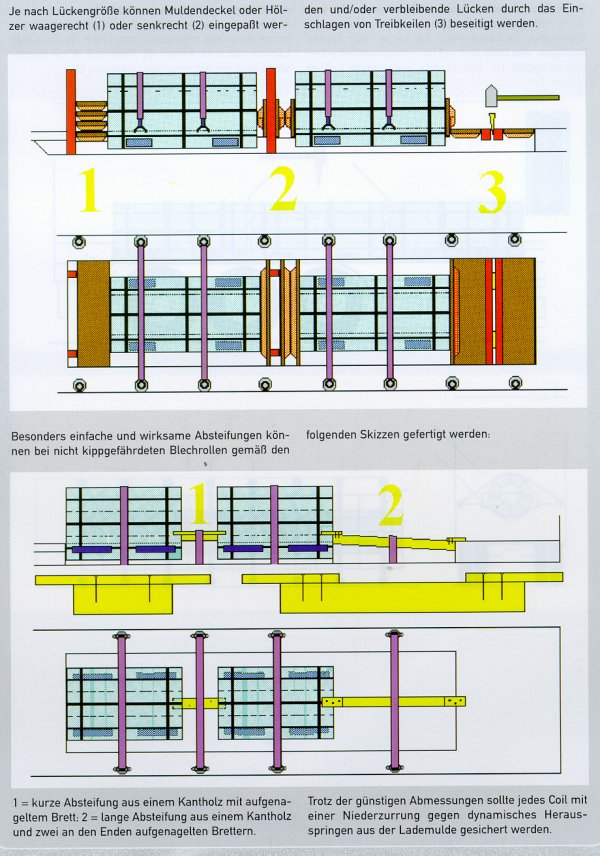 Je nach Lückengröße können Muldendeckel oder Hölzer waagerecht (1) oder senkrecht (2) eingepaßt werden und/oder verbleibende Lücken durch das Einschlagen von Treibkeilen (3) beseitigt werden.

1

2

3

Besonders einfache und wirksame Absteifungen können bei nicht kippgefährdeten Blechrollen gemäß den folgenden Skizzen gefertigt werden:

1

2

1 = kurze Absteifung aus einem Kantholz mit aufgenageltem Brett; 2 = lange Absteifung aus einem Kantholz und zwei an den Enden aufgenagelten Brettern.

Trotz der günstigen Abmessungen sollte jedes Coil mit einer Niederzurrung gegen dynamisches Herausspringen aus der Lademulde gesichert werden.